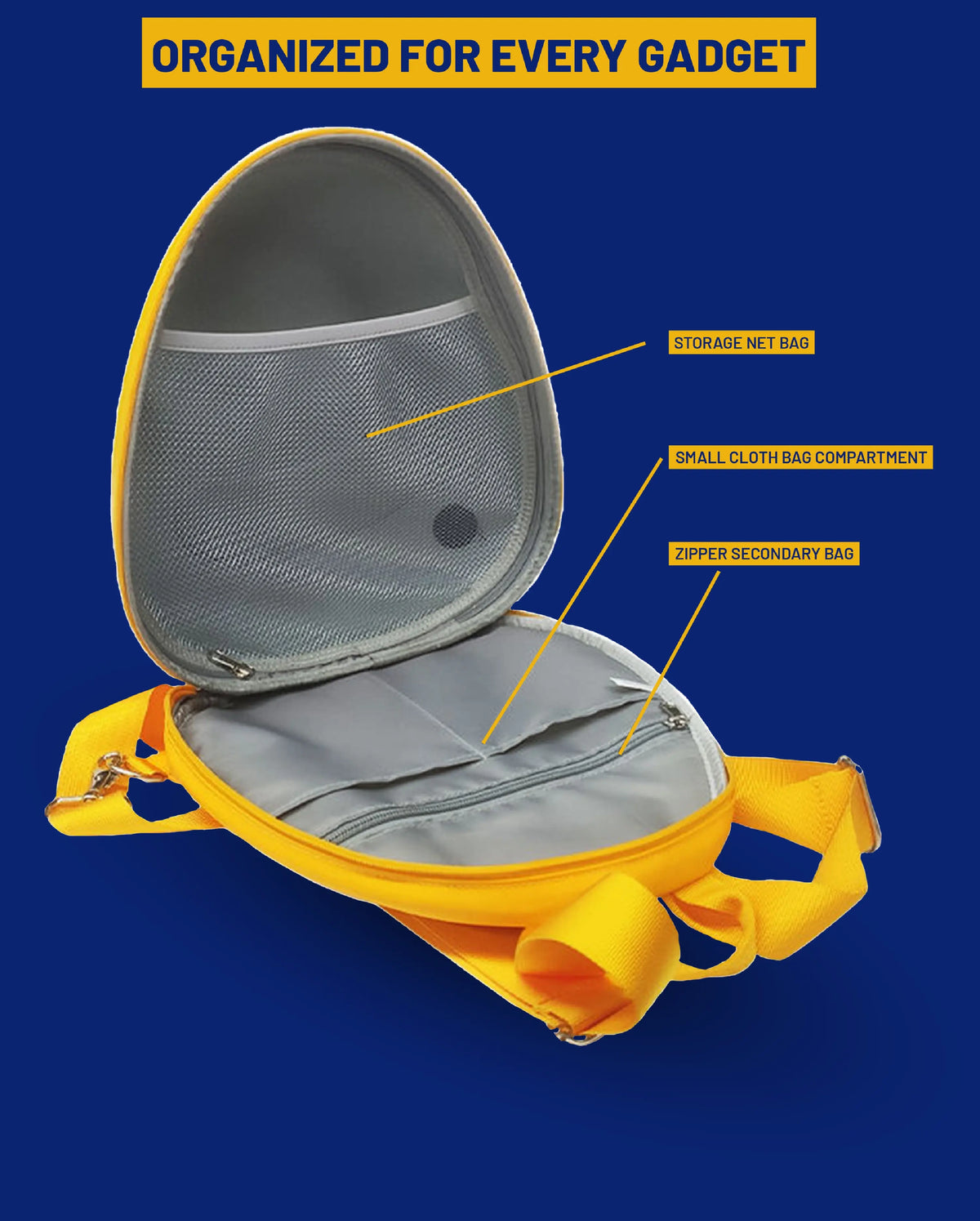 ORGANIZED FOR EVERY GADGET

STORAGE NET BAG

SMALL CLOTH BAG COMPARTMENT

ZIPPER SECONDARY BAG